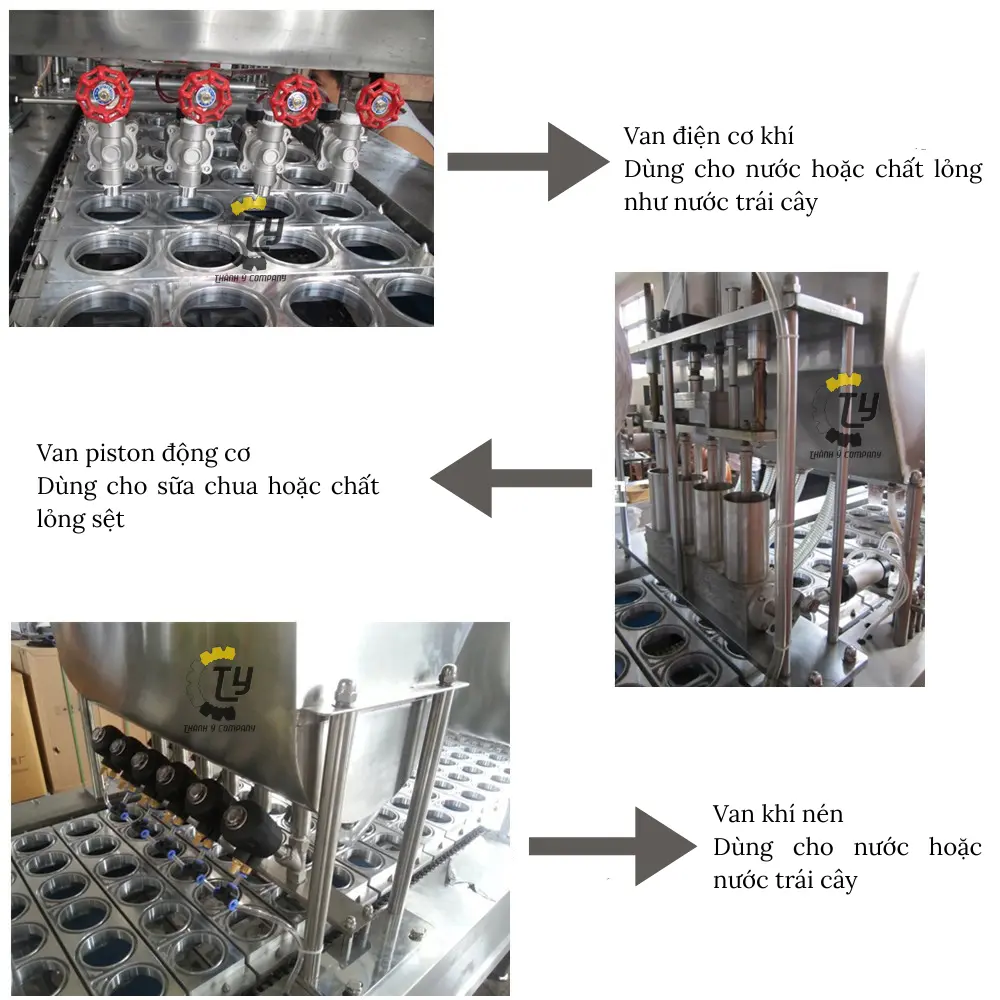 TY
THÀNH Ý COMPANY

Van điện cơ khí
Dùng cho nước hoặc chất lỏng như nước trái cây

TY
THÀNH Ý COMPANY

Van piston động cơ
Dùng cho sữa chua hoặc chất lỏng sệt

TY
THÀNH Ý COMPANY

Van khí nén
Dùng cho nước hoặc nước trái cây